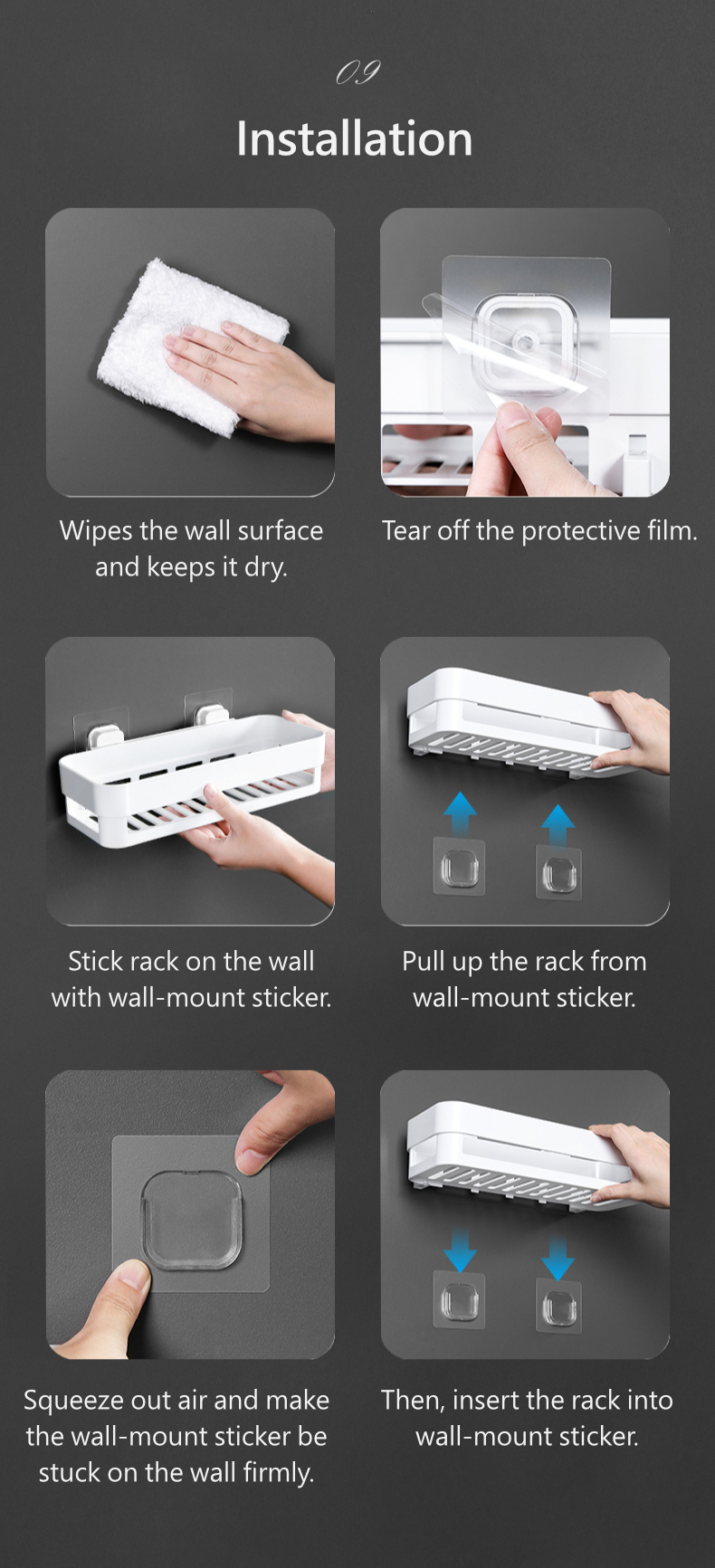 09

Installation

Wipes the wall surface and keeps it dry.

Tear off the protective film.

Stick rack on the wall with wall-mount sticker.

Pull up the rack from wall-mount sticker.

Squeeze out air and make the wall-mount sticker be stuck on the wall firmly.

Then, insert the rack into wall-mount sticker.